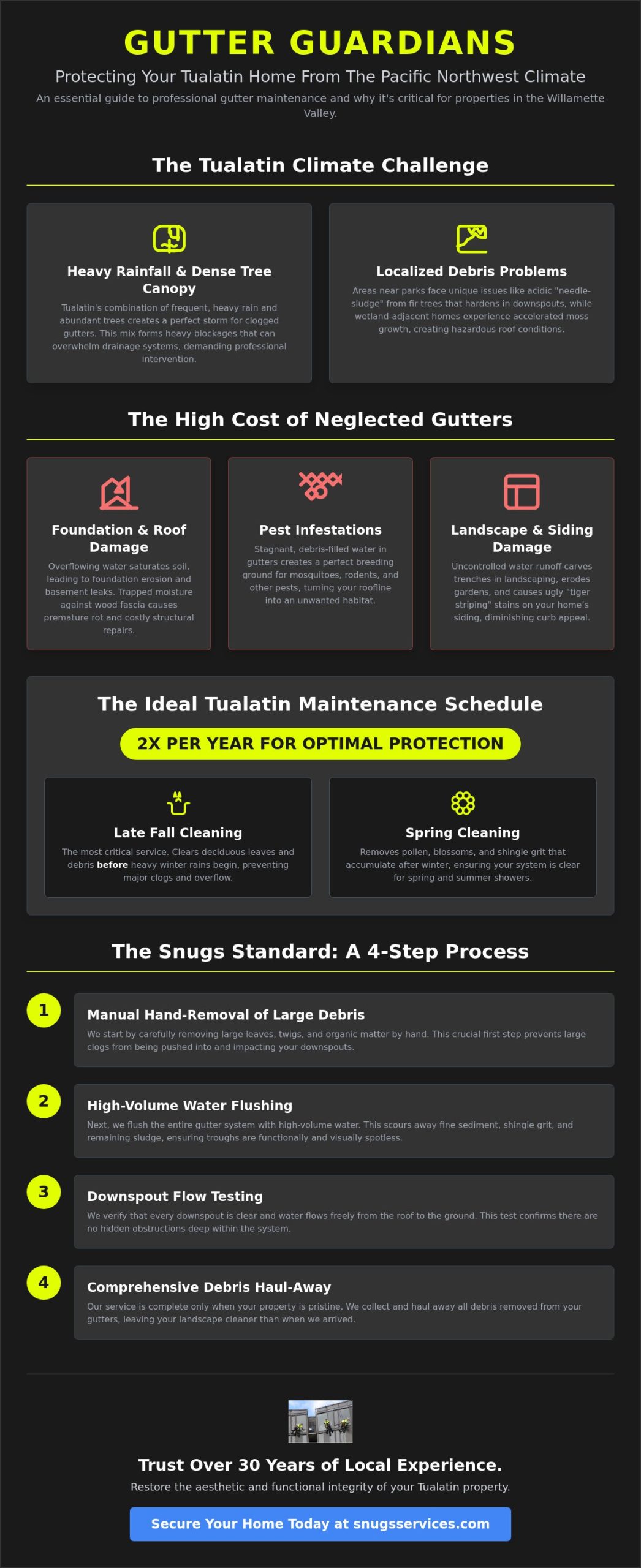 GUTTER GUARDIANS

Protecting Your Tualatin Home From The Pacific Northwest Climate

An essential guide to professional gutter maintenance and why it's critical for properties in the Willamette Valley.

The Tualatin Climate Challenge

Heavy Rainfall & Dense Tree Canopy

Tualatin's combination of frequent, heavy rain and abundant trees creates a perfect storm for clogged gutters. This mix forms heavy blockages that can overwhelm drainage systems, demanding professional intervention.

Localized Debris Problems

Areas near parks face unique issues like acidic "needle-sludge" from fir trees that hardens in downspouts, while wetland-adjacent homes experience accelerated moss growth, creating hazardous roof conditions.

The High Cost of Neglected Gutters

Foundation & Roof Damage

Overflowing water saturates soil, leading to foundation erosion and basement leaks. Trapped moisture against wood fascia causes premature rot and costly structural repairs.

Pest Infestations

Stagnant, debris-filled water in gutters creates a perfect breeding ground for mosquitoes, rodents, and other pests, turning your roofline into an unwanted habitat.

Landscape & Siding Damage

Uncontrolled water runoff carves trenches in landscaping, erodes gardens, and causes ugly "tiger striping" stains on your home's siding, diminishing curb appeal.

The Ideal Tualatin Maintenance Schedule

2X PER YEAR FOR OPTIMAL PROTECTION

Late Fall Cleaning

The most critical service. Clears deciduous leaves and debris before heavy winter rains begin, preventing major clogs and overflow.

Spring Cleaning

Removes pollen, blossoms, and shingle grit that accumulate after winter, ensuring your system is clear for spring and summer showers.

The Snugs Standard: A 4-Step Process

1
Manual Hand-Removal of Large Debris
We start by carefully removing large leaves, twigs, and organic matter by hand. This crucial first step prevents large clogs from being pushed into and impacting your downspouts.

2
High-Volume Water Flushing
Next, we flush the entire gutter system with high-volume water. This scours away fine sediment, shingle grit, and remaining sludge, ensuring troughs are functionally and visually spotless.

3
Downspout Flow Testing
We verify that every downspout is clear and water flows freely from the roof to the ground. This test confirms there are no hidden obstructions deep within the system.

4
Comprehensive Debris Haul-Away
Our service is complete only when your property is pristine. We collect and haul away all debris removed from your gutters, leaving your landscape cleaner than when we arrived.

Trust Over 30 Years of Local Experience.

Restore the aesthetic and functional integrity of your Tualatin property.

Secure Your Home Today at snugsservices.com